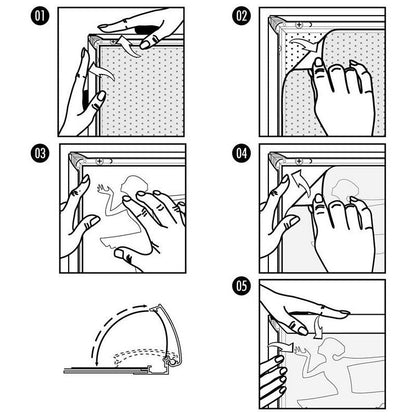 01

02

03

04

05