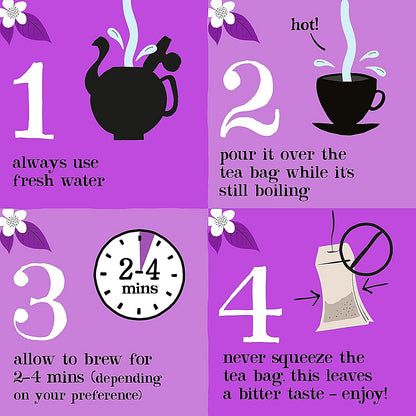 1

always use fresh water

hot!

2

pour it over the tea bag while it's still boiling

2-4 mins

3

allow to brew for 2-4 mins (depending on your preference)

4

never squeeze the tea bag, this leaves a bitter taste - enjoy!