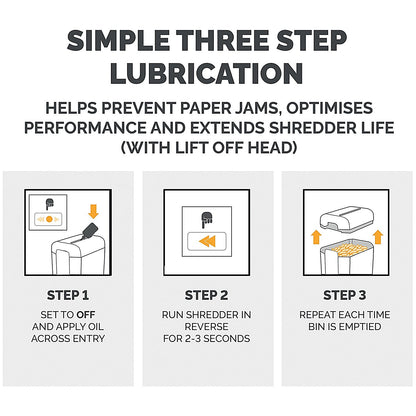 SIMPLE THREE STEP LUBRICATION

HELPS PREVENT PAPER JAMS, OPTIMISES PERFORMANCE AND EXTENDS SHREDDER LIFE (WITH LIFT OFF HEAD)

STEP 1
SET TO OFF AND APPLY OIL ACROSS ENTRY

STEP 2
RUN SHREDDER IN REVERSE FOR 2-3 SECONDS

STEP 3
REPEAT EACH TIME BIN IS EMPTIED