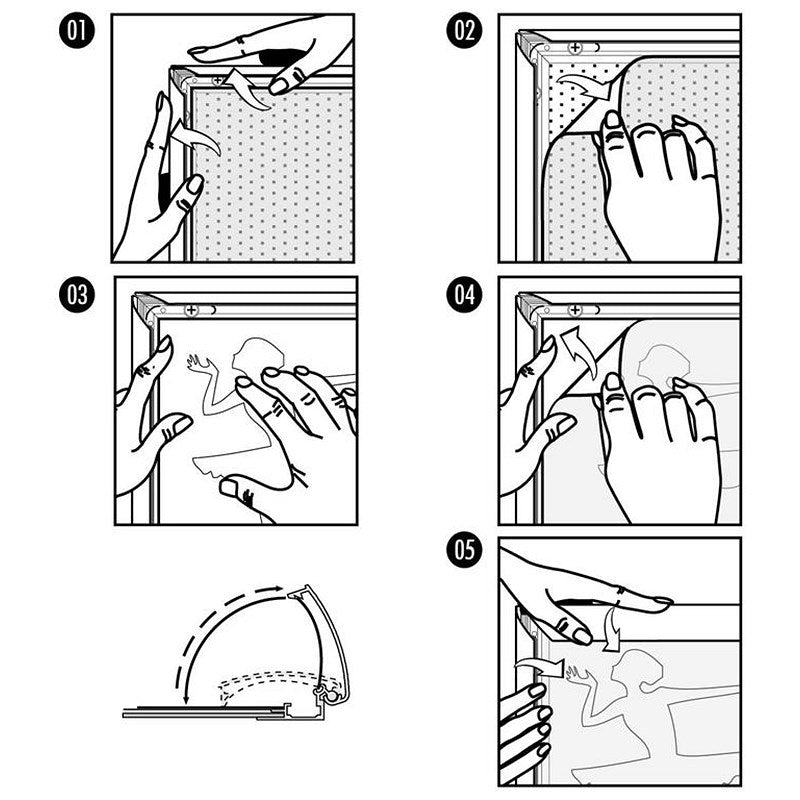 01
02
03
04
05